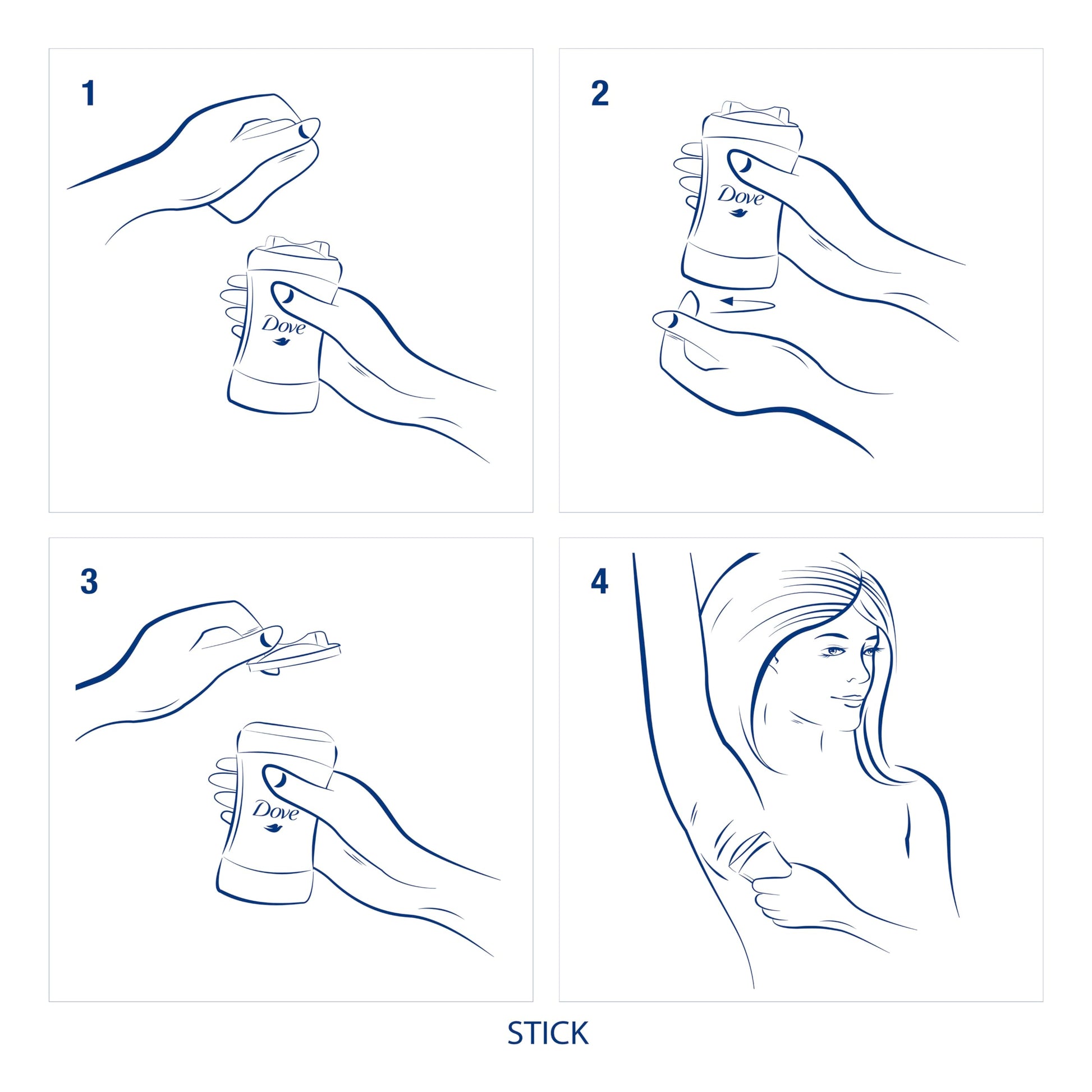 1

Dove

2

Dove

3

Dove

4

STICK