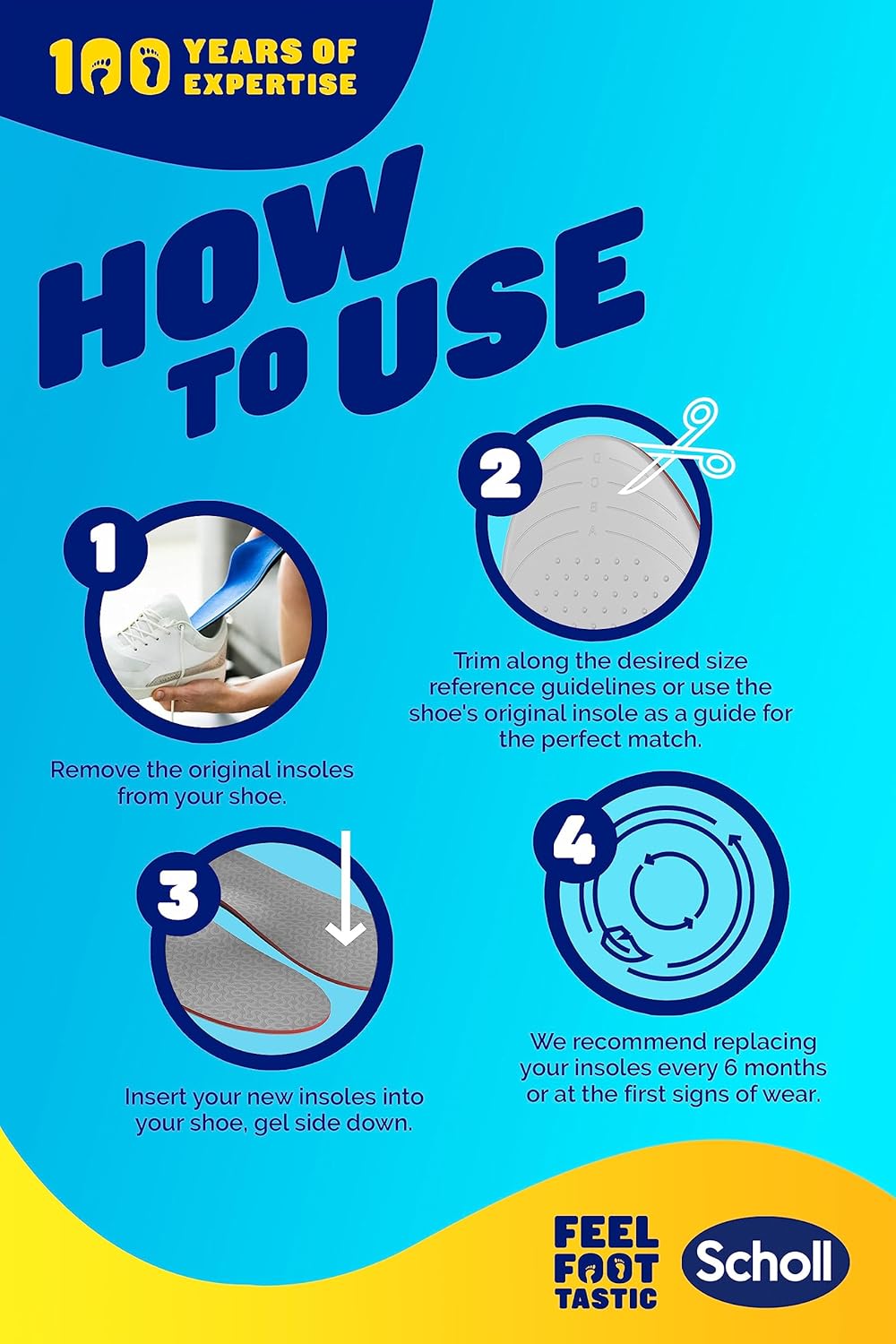 100 YEARS OF EXPERTISE

HOW TO USE

1

Remove the original insoles from your shoe.

2

D C B A

Trim along the desired size reference guidelines or use the shoe's original insole as a guide for the perfect match.

3

Insert your new insoles into your shoe, gel side down.

4

We recommend replacing your insoles every 6 months or at the first signs of wear.

FEEL FOOT TASTIC

Scholl