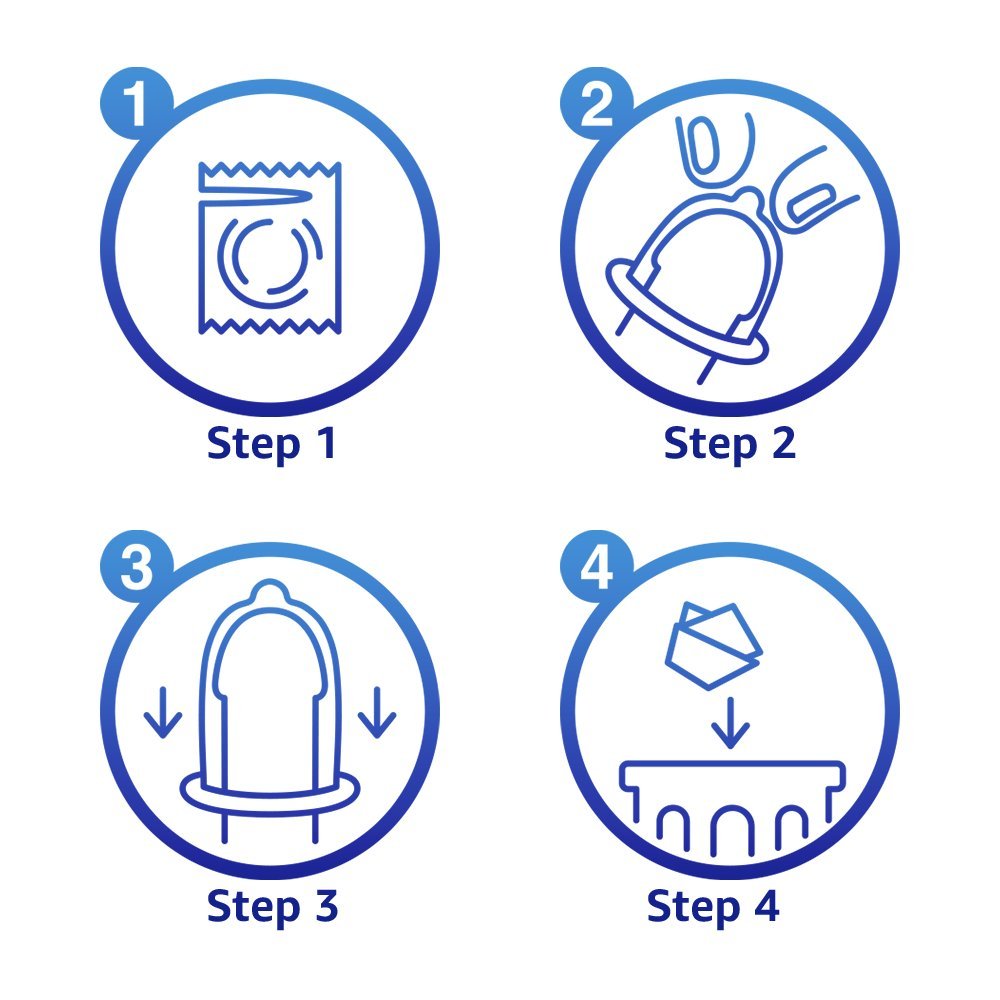 1
Step 1

2
Step 2

3
Step 3

4
Step 4